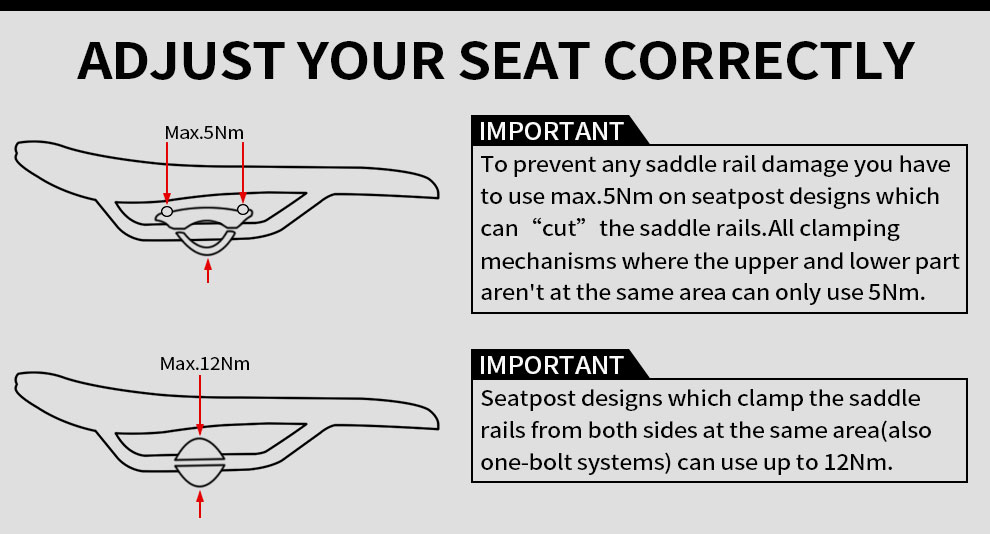 ADJUST YOUR SEAT CORRECTLY

Max.5Nm

IMPORTANT

To prevent any saddle rail damage you have to use max.5Nm on seatpost designs which can“cut”the saddle rails.All clamping mechanisms where the upper and lower part aren't at the same area can only use 5Nm.

Max.12Nm

IMPORTANT

Seatpost designs which clamp the saddle rails from both sides at the same area(also one-bolt systems) can use up to 12Nm.